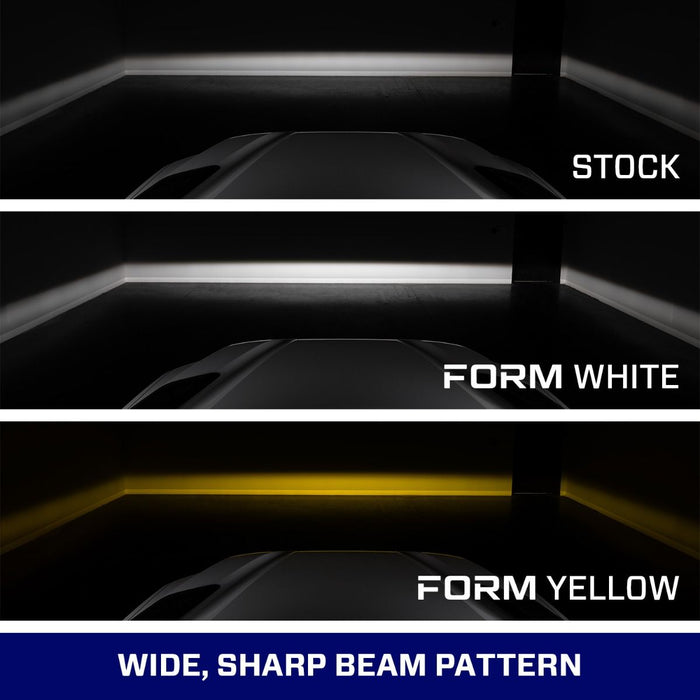 STOCK

FORM WHITE

FORM YELLOW

WIDE, SHARP BEAM PATTERN